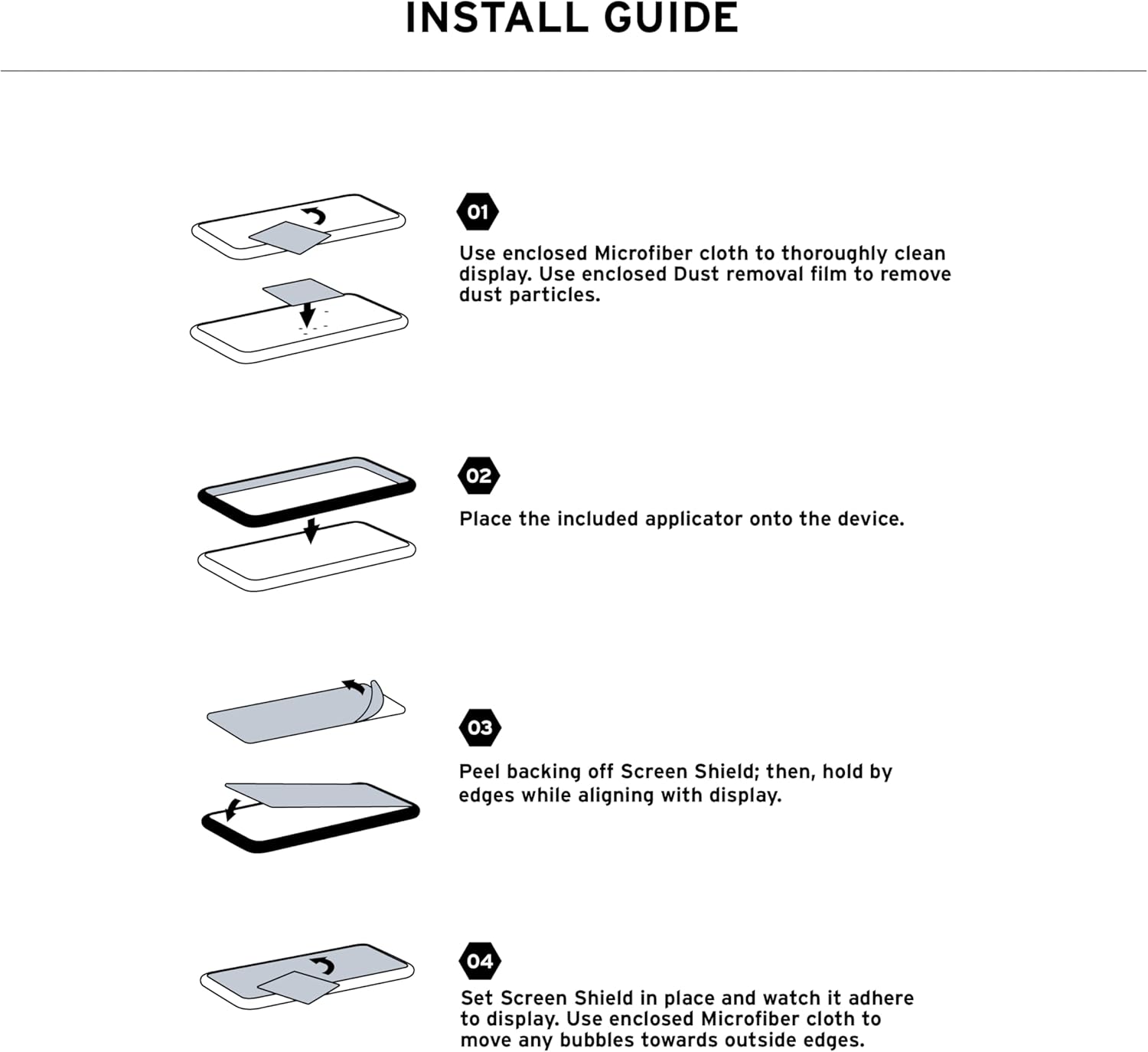 INSTALL GUIDE

01

Use enclosed Microfiber cloth to thoroughly clean display. Use enclosed Dust removal film to remove dust particles.

02

Place the included applicator onto the device.

03

Peel backing off Screen Shield; then, hold by edges while aligning with display.

04

Set Screen Shield in place and watch it adhere to display. Use enclosed Microfiber cloth to move any bubbles towards outside edges.